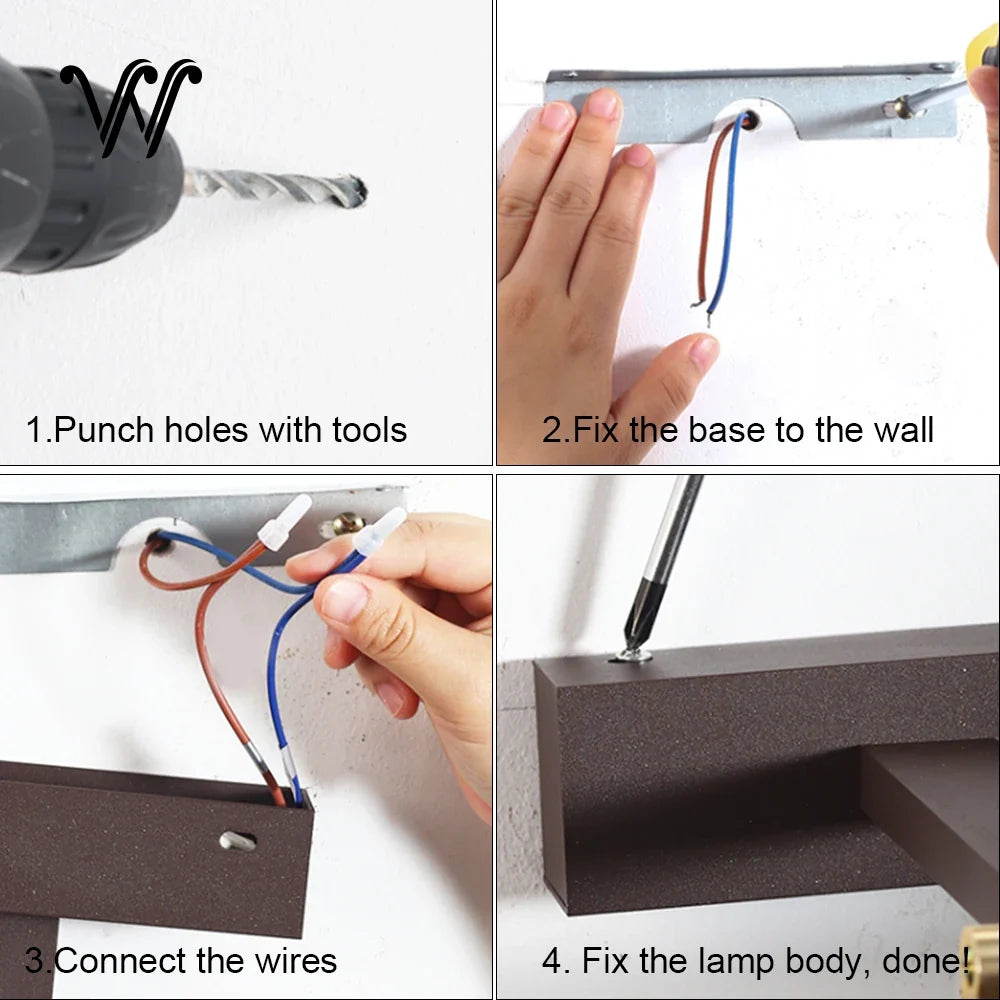 W

1.Punch holes with tools

2.Fix the base to the wall

3.Connect the wires

4. Fix the lamp body, done!